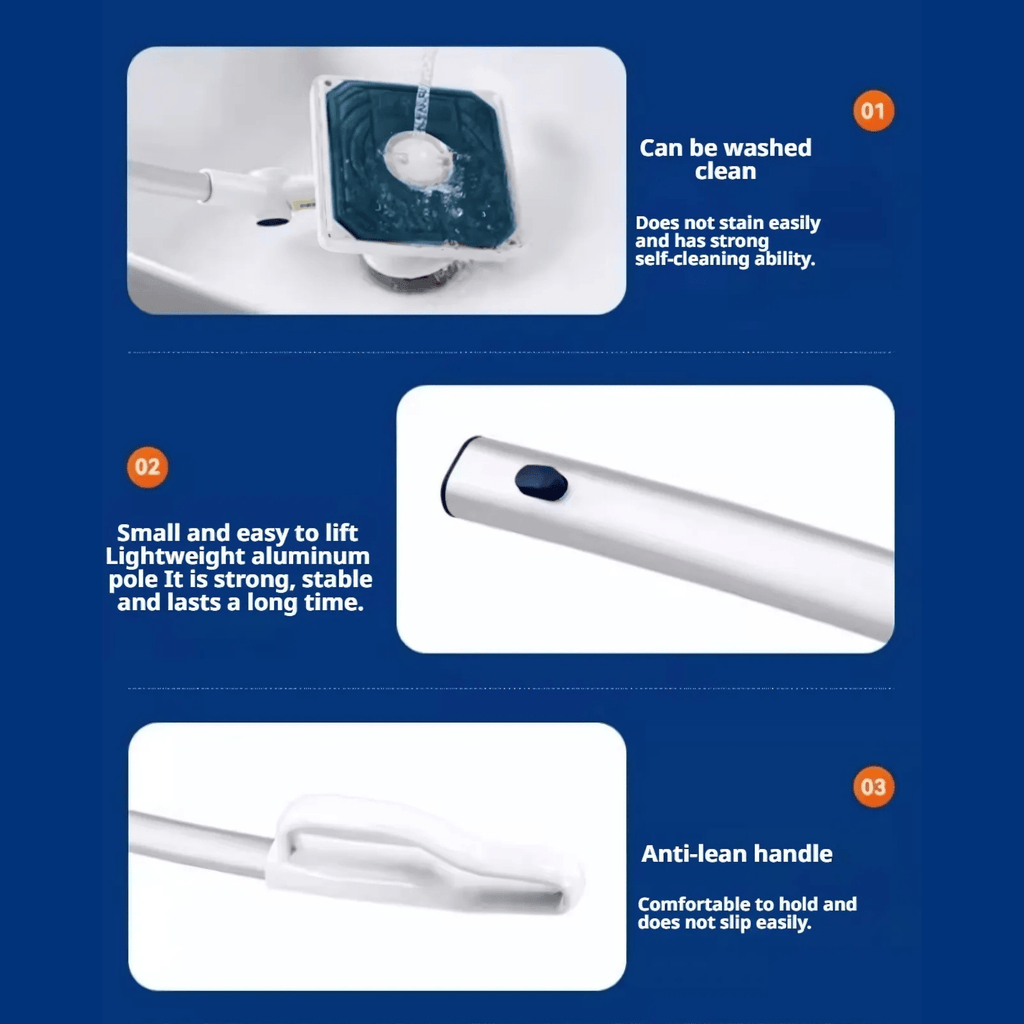 01

Can be washed clean

Does not stain easily and has strong self-cleaning ability.

02

Small and easy to lift Lightweight aluminum pole It is strong, stable and lasts a long time.

03

Anti-lean handle

Comfortable to hold and does not slip easily.